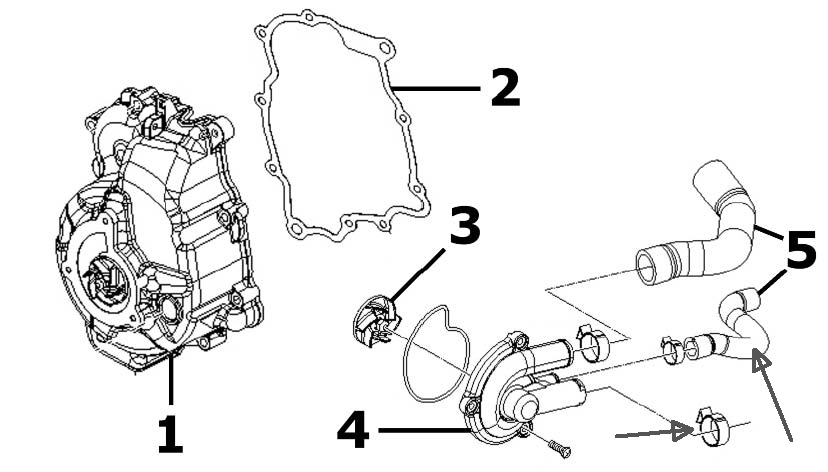 2
3
5
1
4